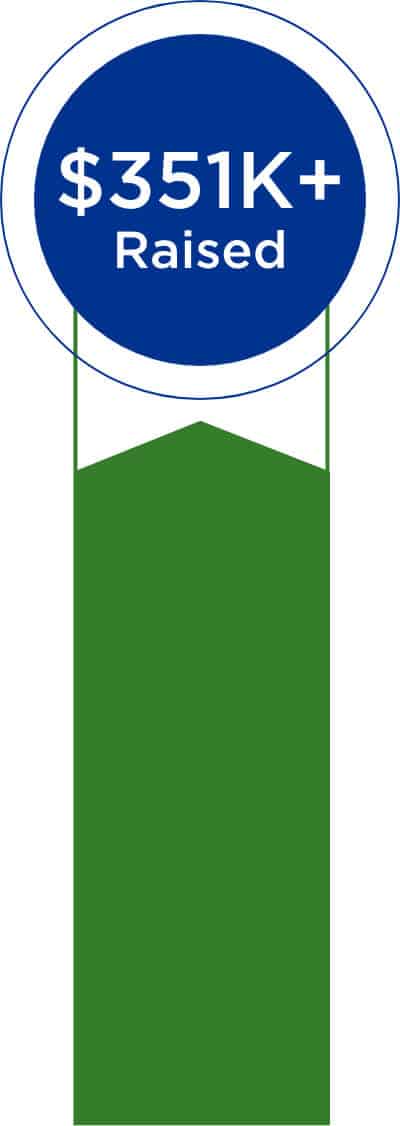 $351K+
Raised